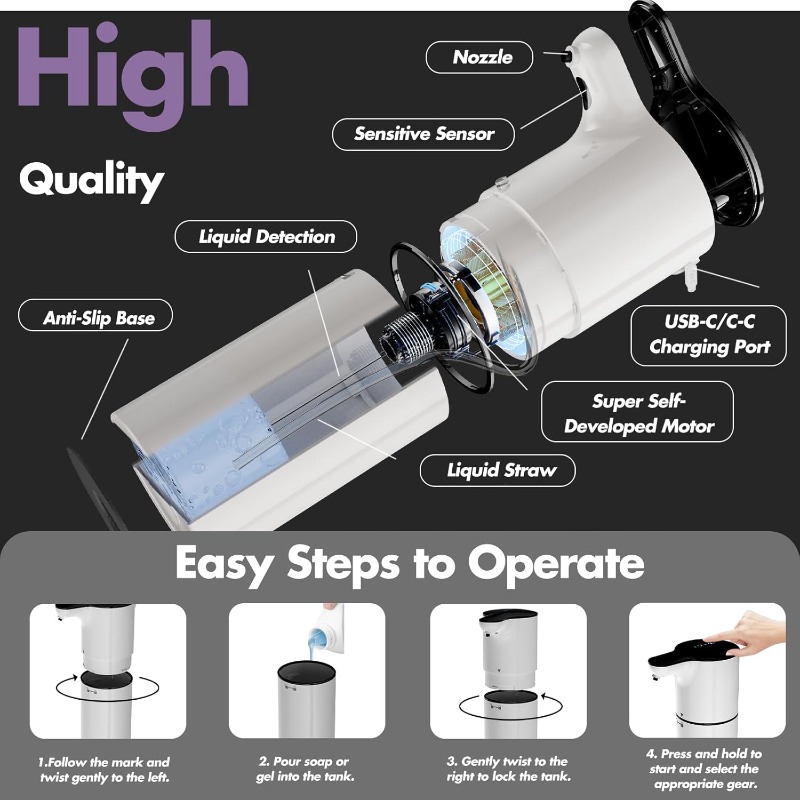 High

Quality

Nozzle

Sensitive Sensor

Liquid Detection

Anti-Slip Base

USB-C/C-C Charging Port

Super Self-Developed Motor

Liquid Straw

Easy Steps to Operate

1.Follow the mark and twist gently to the left.

2. Pour soap or gel into the tank.

3. Gently twist to the right to lock the tank.

4. Press and hold to start and select the appropriate gear.